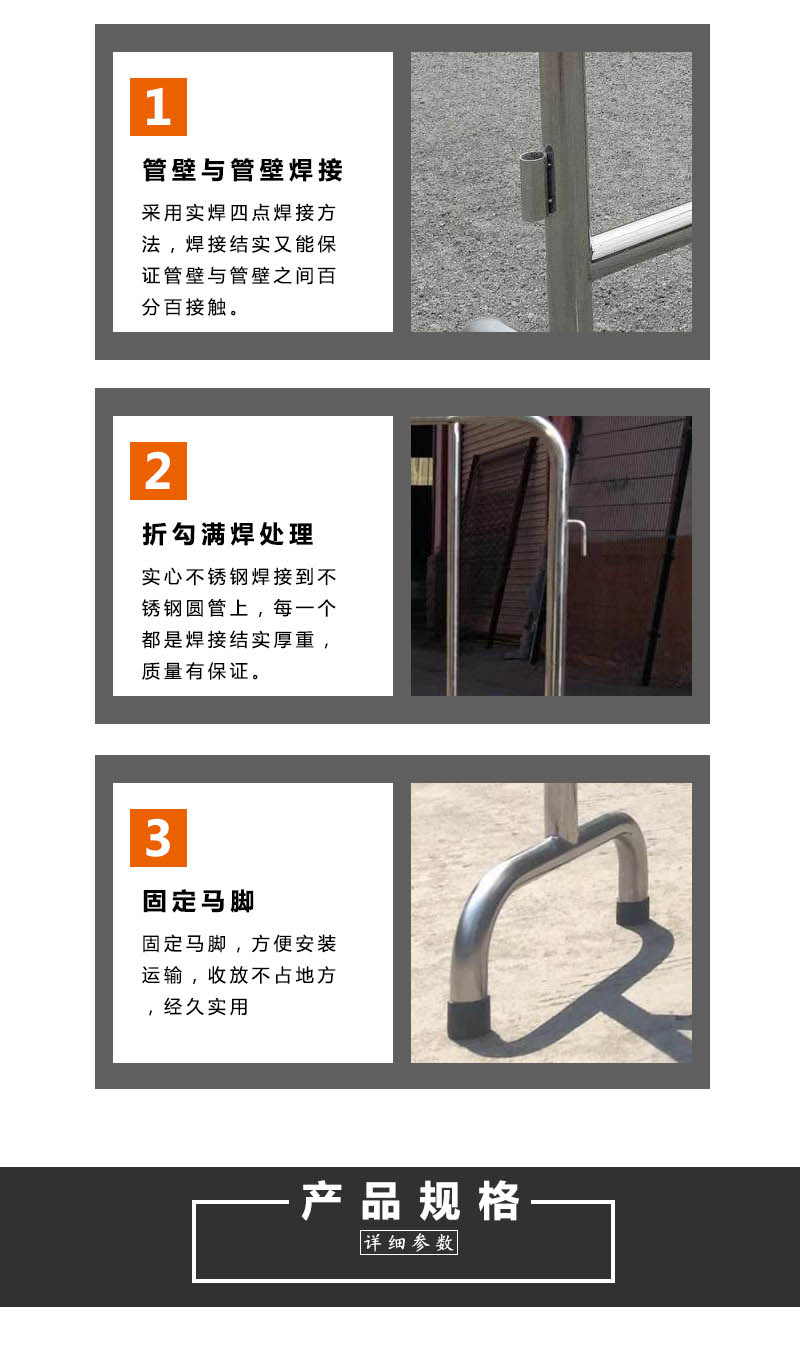 1

管壁与管壁焊接

采用实焊四点焊接方法，焊接结实又能保证管壁与管壁之间百分百接触。

2

折勾满焊处理

实心不锈钢焊接到不锈钢圆管上，每一个都是焊接结实厚重，质量有保证。

3

固定马脚

固定马脚，方便安装运输，收放不占地方，经久实用

产品规格

详细参数